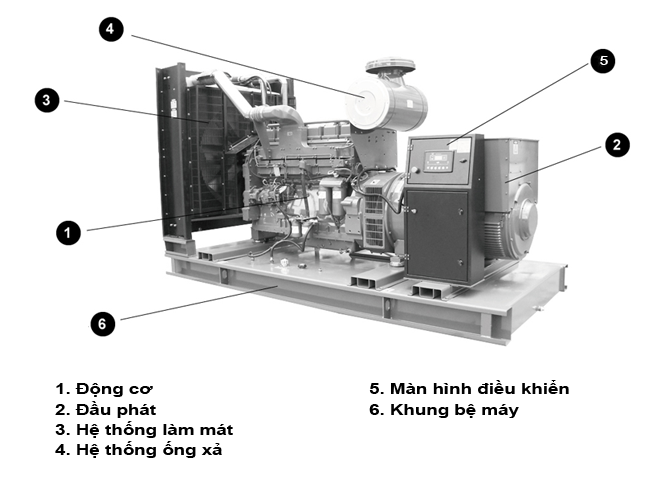 4

5

3

2

1

6

1. Động cơ
2. Đầu phát
3. Hệ thống làm mát
4. Hệ thống ống xả

5. Màn hình điều khiển
6. Khung bệ máy